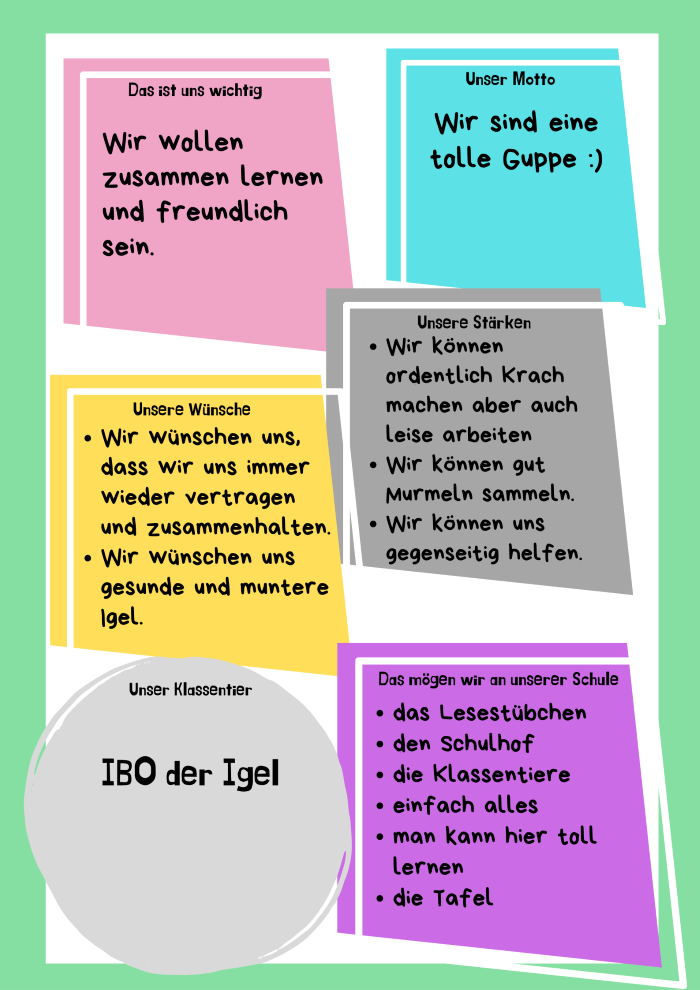 Das ist uns wichtig

Wir wollen zusammen lernen und freundlich sein.

Unser Motto

Wir sind eine tolle Guppe :)

Unsere Stärken

• Wir können ordentlich Krach machen aber auch leise arbeiten
• Wir können gut Murmeln sammeln.
• Wir können uns gegenseitig helfen.

Unsere Wünsche

• Wir wünschen uns, dass wir uns immer wieder vertragen und zusammenhalten.
• Wir wünschen uns gesunde und muntere Igel.

Unser Klassentier

IBO der Igel

Das mögen wir an unserer Schule

• das Lesestübchen
• den Schulhof
• die Klassentiere
• einfach alles
• man kann hier toll lernen
• die Tafel